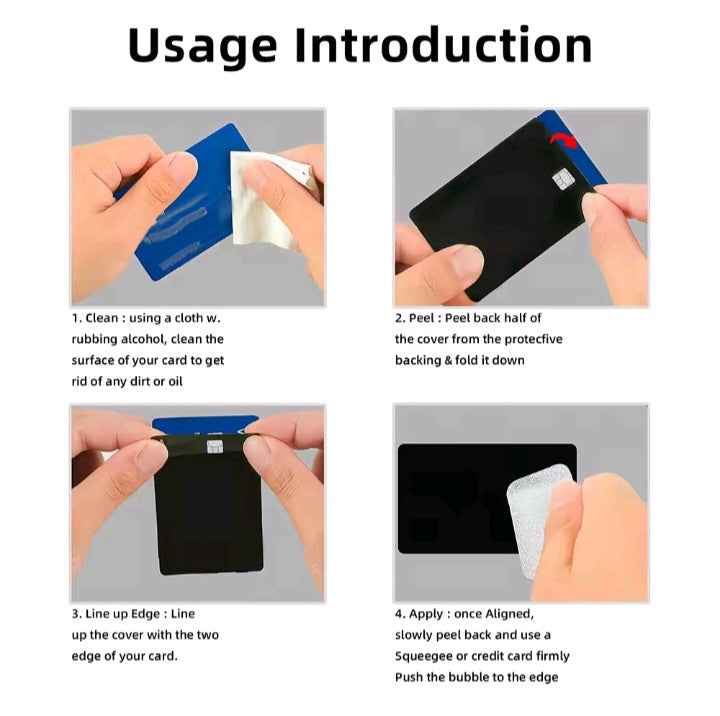 Usage Introduction

1. Clean : using a cloth w. rubbing alcohol, clean the surface of your card to get rid of any dirt or oil

2. Peel : Peel back half of the cover from the protecfive backing & fold it down

3. Line up Edge : Line up the cover with the two edge of your card.

4. Apply : once Aligned, slowly peel back and use a Squeegee or credit card firmly Push the bubble to the edge